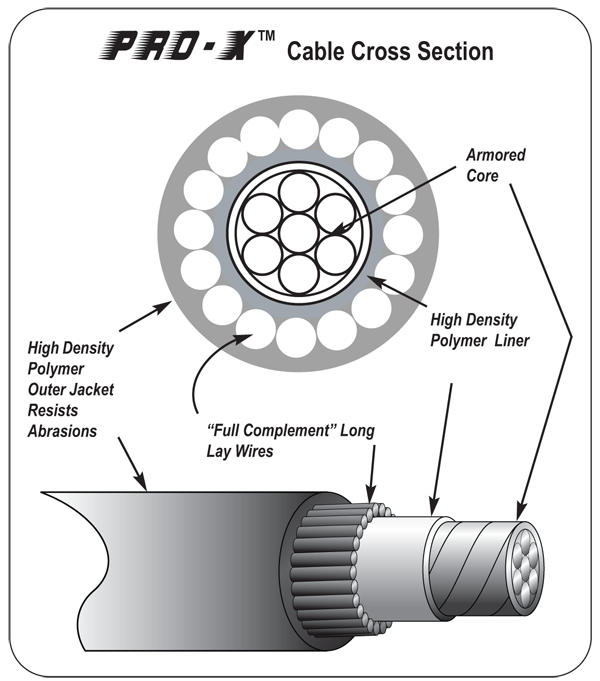 PRO-X™ Cable Cross Section

Armored Core

High Density Polymer Liner

High Density Polymer Outer Jacket Resists Abrasions

"Full Complement" Long Lay Wires